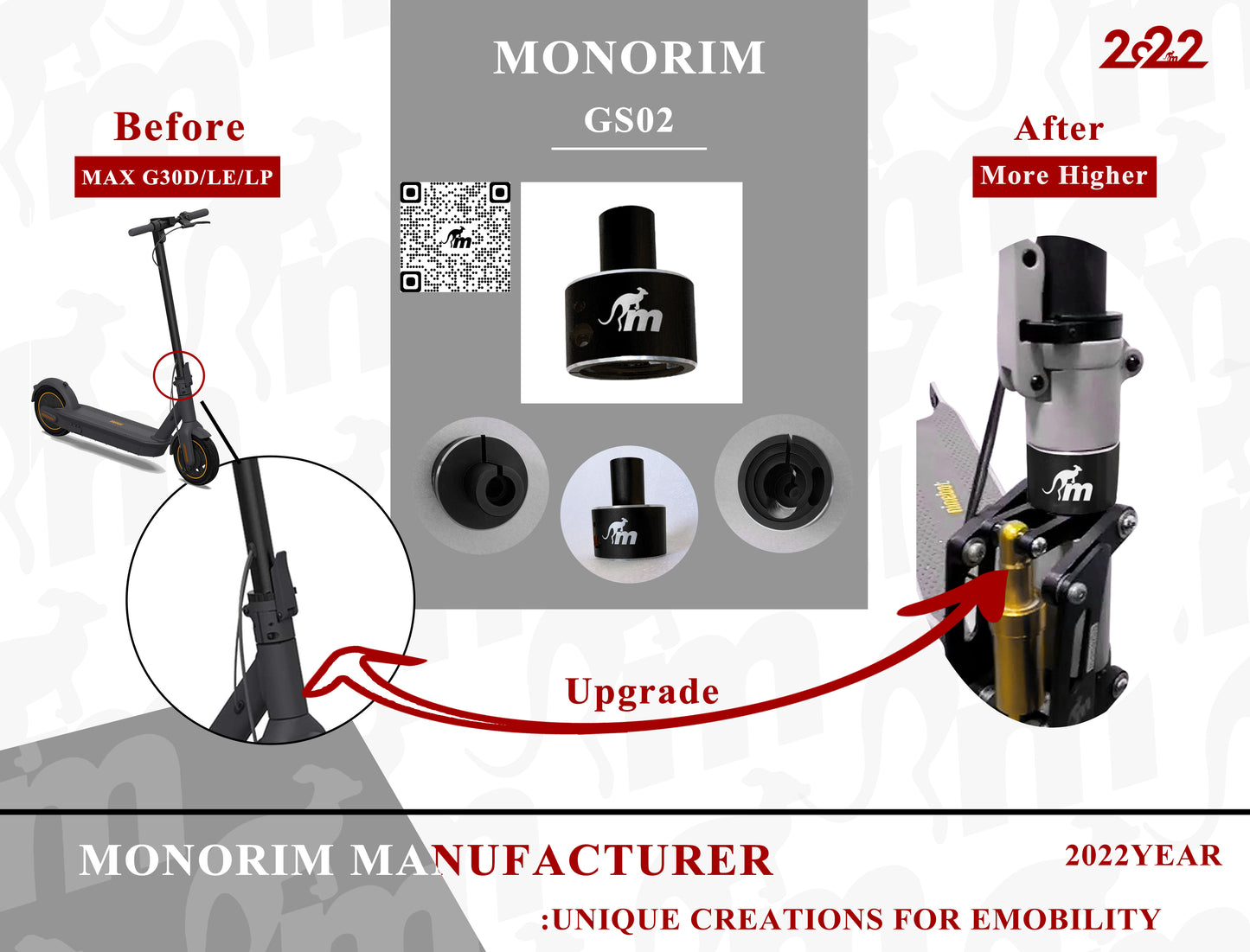 MONORIM

GS02

2022

Before

MAX G30D/LE/LP

After

More Higher

Upgrade

MONORIM MANUFACTURER

2022YEAR

:UNIQUE CREATIONS FOR EMOBILITY